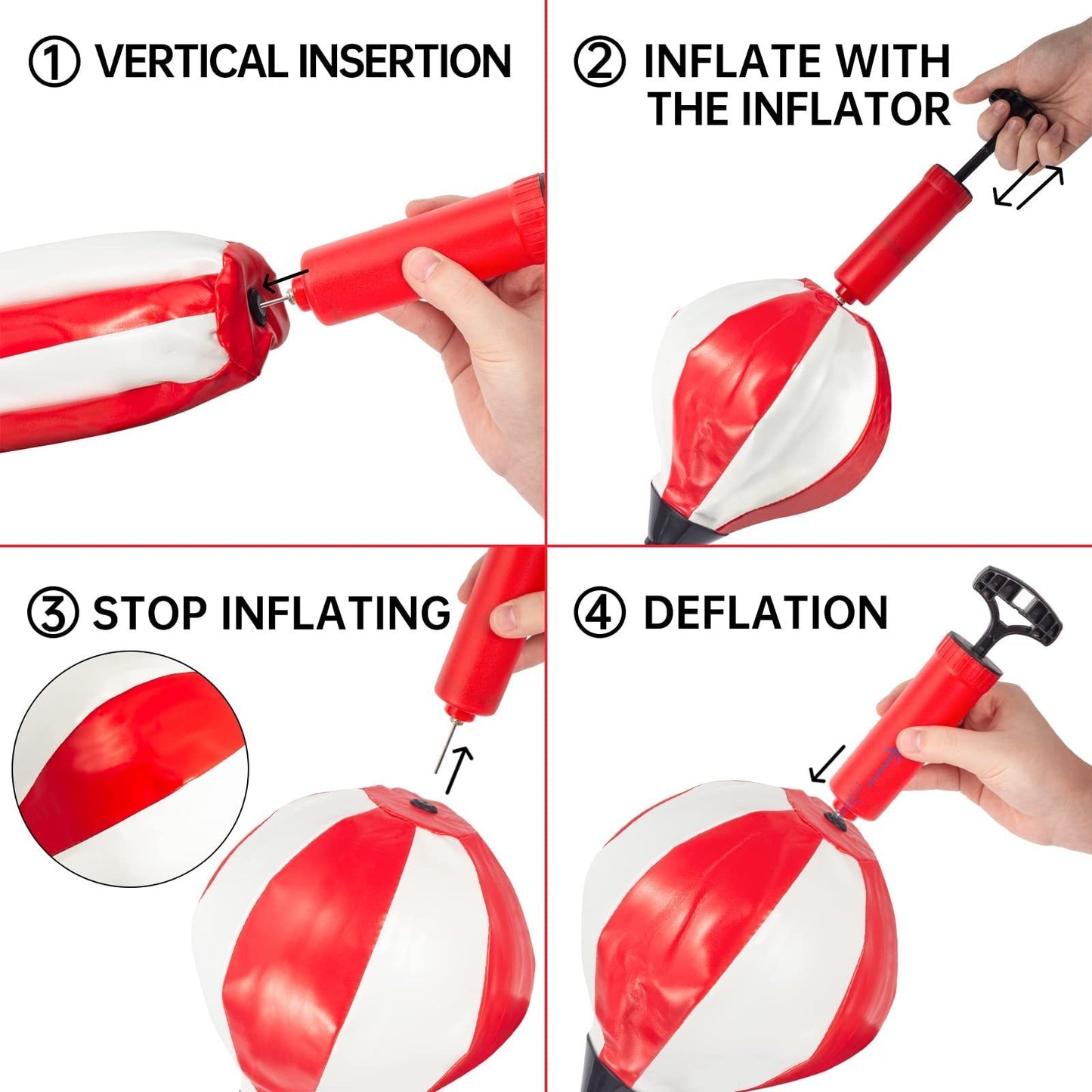 ① VERTICAL INSERTION

② INFLATE WITH THE INFLATOR

③ STOP INFLATING

④ DEFLATION